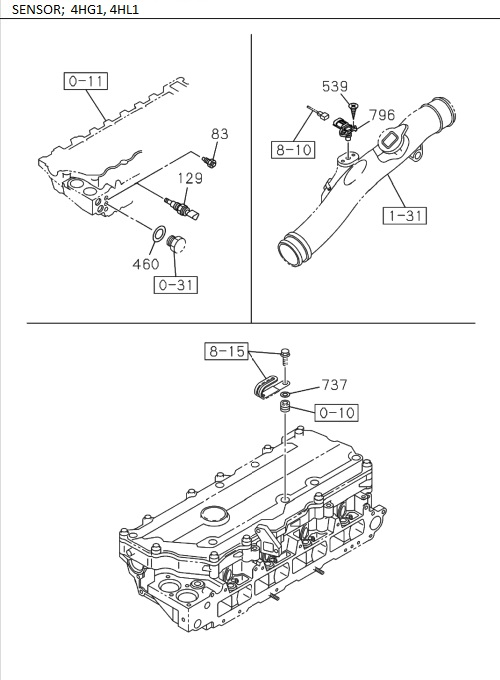 SENSOR; 4HG1, 4HL1

0-11
83
129
460
0-31

539
796
8-10
1-31

8-15
737
0-10